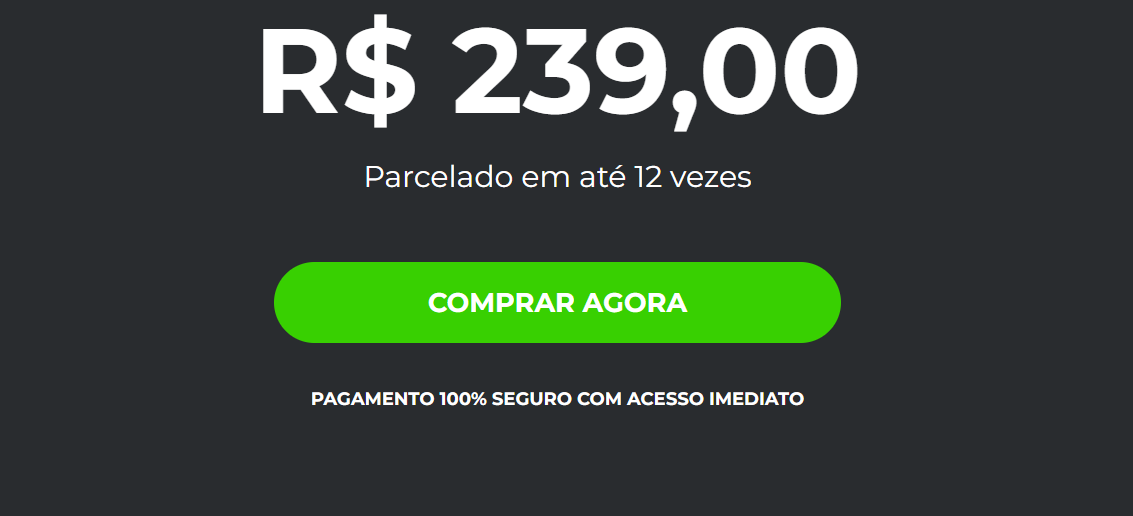 R$ 239,00

Parcelado em até 12 vezes

COMPRAR AGORA

PAGAMENTO 100% SEGURO COM ACESSO IMEDIATO